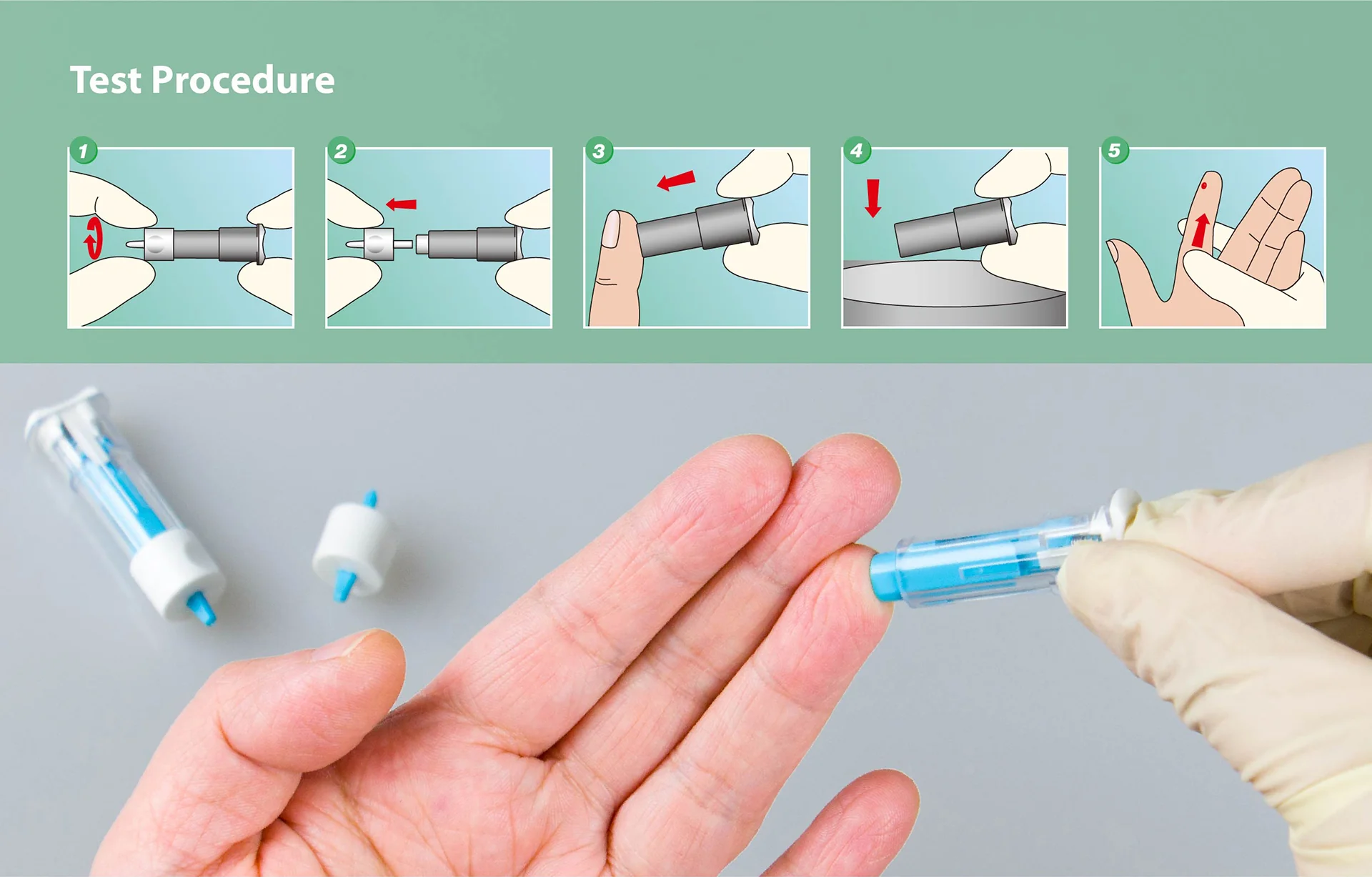 Test Procedure

1

2

3

4

5